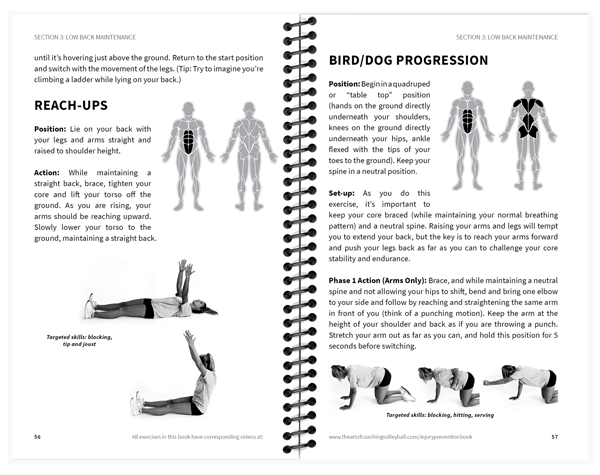 SECTION 3: LOW BACK MAINTENANCE

until it's hovering just above the ground. Return to the start position and switch with the movement of the legs. (Tip: Try to imagine you're climbing a ladder while lying on your back.)

REACH-UPS

**Position:** Lie on your back with your legs and arms straight and raised to shoulder height.

**Action:** While maintaining a straight back, brace, tighten your core and lift your torso off the ground. As you are rising, your arms should be reaching upward. Slowly lower your torso to the ground, maintaining a straight back.

Targeted skills: blocking, tip and joust

56

All exercises in this book have corresponding videos at:

SECTION 3: LOW BACK MAINTENANCE

BIRD/DOG PROGRESSION

**Position:** Begin in a quadruped or "table top" position (hands on the ground directly underneath your shoulders, knees on the ground directly underneath your hips, ankle flexed with the tips of your toes to the ground). Keep your spine in a neutral position.

**Set-up:** As you do this exercise, it's important to keep your core braced (while maintaining your normal breathing pattern) and a neutral spine. Raising your arms and legs will tempt you to extend your back, but the key is to reach your arms forward and push your legs back as far as you can to challenge your core stability and endurance.

**Phase 1 Action (Arms Only):** Brace, and while maintaining a neutral spine and not allowing your hips to shift, bend and bring one elbow to your side and follow by reaching and straightening the same arm in front of you (think of a punching motion). Keep the arm at the height of your shoulder and back as if you are throwing a punch. Stretch your arm out as far as you can, and hold this position for 5 seconds before switching.

Targeted skills: blocking, hitting, serving

www.theartofcoachingvolleyball.com/injurypreventionbook

57